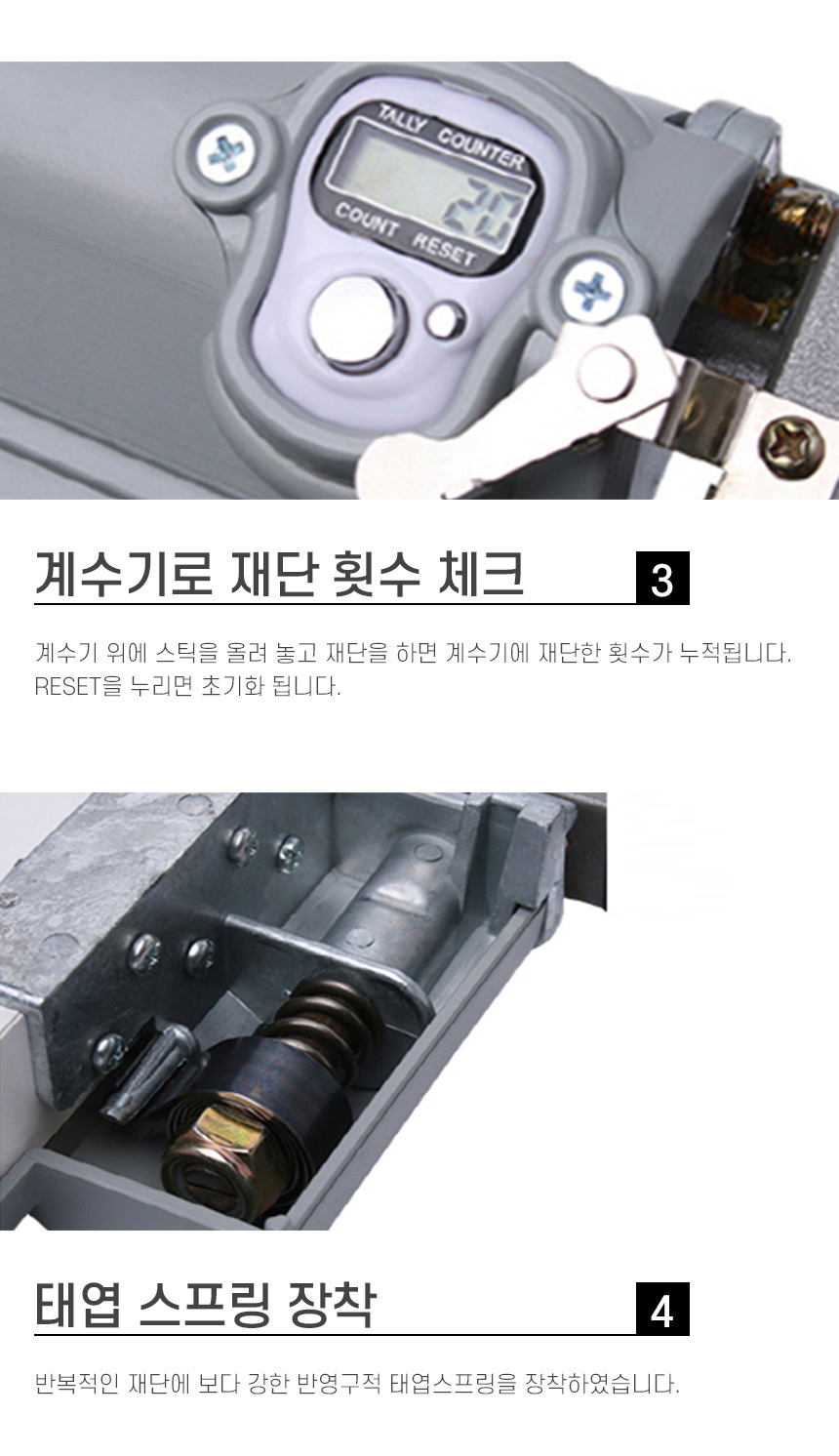 TALLY COUNTER
20
COUNT RESET

계수기로 재단 횟수 체크

3

계수기 위에 스틱을 올려 놓고 재단을 하면 계수기에 재단한 횟수가 누적됩니다. RESET을 누리면 초기화 됩니다.

태엽 스프링 장착

4

반복적인 재단에 보다 강한 반영구적 태엽스프링을 장착하였습니다.